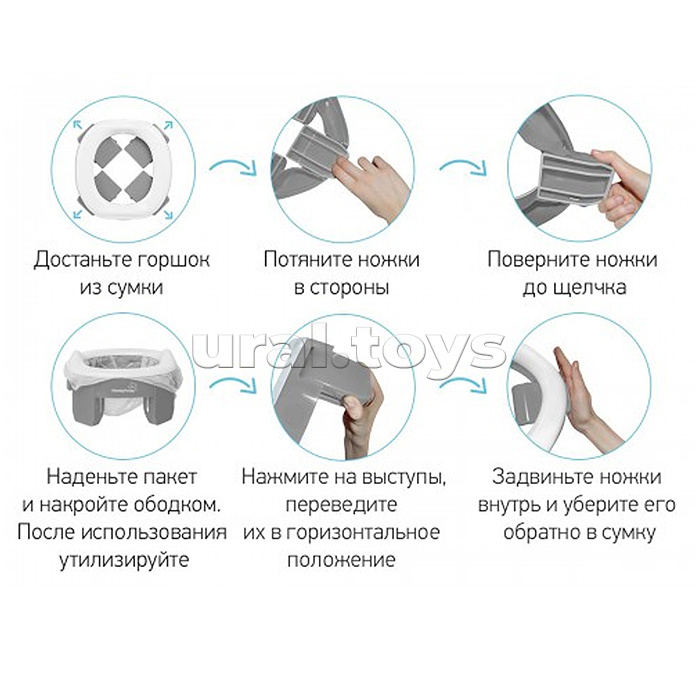 Достаньте горшок из сумки

Потяните ножки в стороны

Поверните ножки до щелчка

ural.toys

Наденьте пакет и накройте ободком. После использования утилизируйте

Нажмите на выступы, переведите их в горизонтальное положение

Задвиньте ножки внутрь и уберите его обратно в сумку