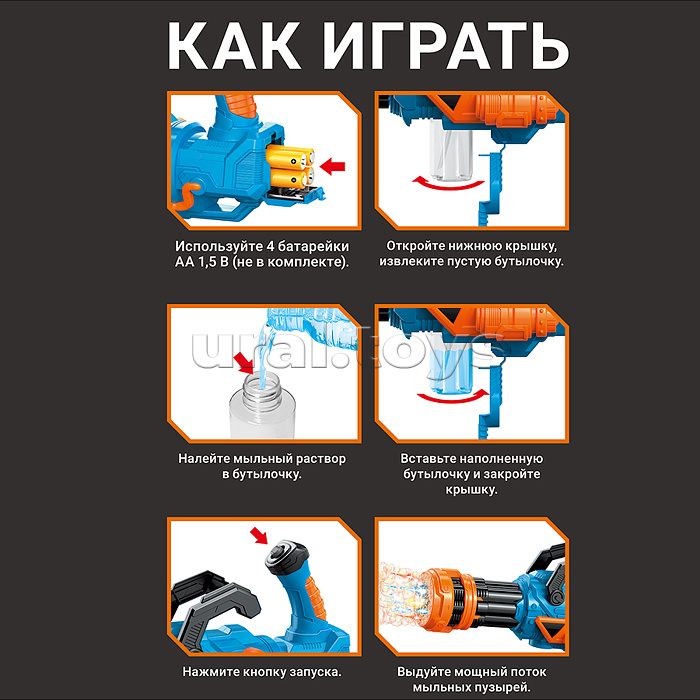 КАК ИГРАТЬ

Используйте 4 батарейки АА 1,5 В (не в комплекте).

Откройте нижнюю крышку, извлеките пустую бутылочку.

ural.toys

Налейте мыльный раствор в бутылочку.

Вставьте наполненную бутылочку и закройте крышку.

Нажмите кнопку запуска.

Выдуйте мощный поток мыльных пузырей.