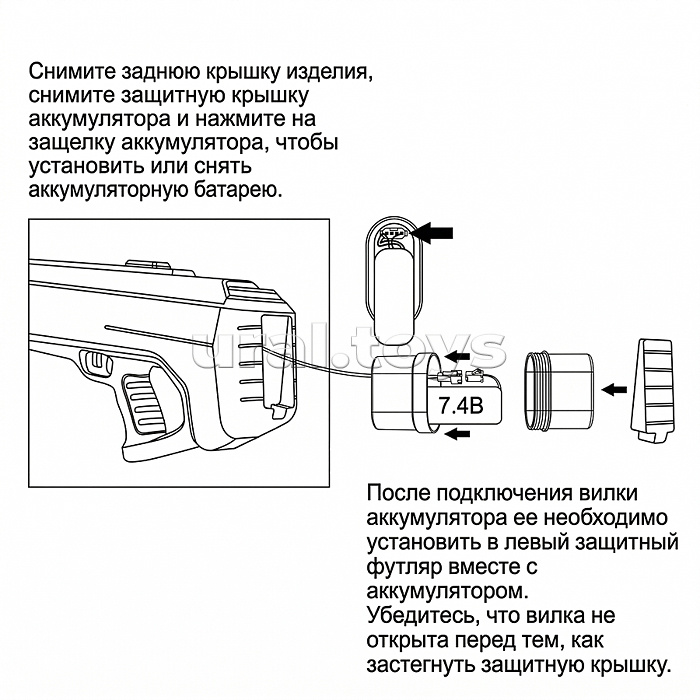 Снимите заднюю крышку изделия, снимите защитную крышку аккумулятора и нажмите на защелку аккумулятора, чтобы установить или снять аккумуляторную батарею.

ural.toys

7.4В

После подключения вилки аккумулятора ее необходимо установить в левый защитный футляр вместе с аккумулятором.
Убедитесь, что вилка не открыта перед тем, как застегнуть защитную крышку.