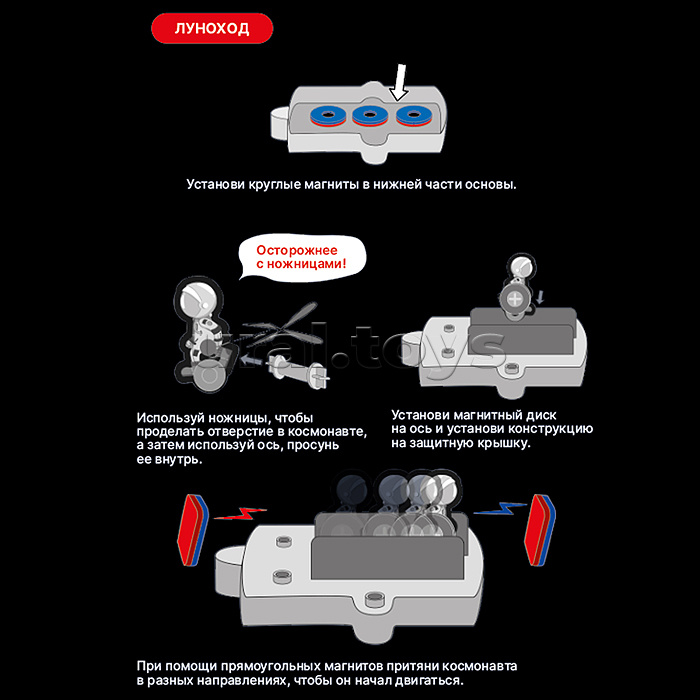 ЛУНОХОД

Установи круглые магниты в нижней части основы.

Осторожнее с ножницами!

ural.toys

Используй ножницы, чтобы проделать отверстие в космонавте, а затем используй ось, просунь ее внутрь.

Установи магнитный диск на ось и установи конструкцию на защитную крышку.

При помощи прямоугольных магнитов притяни космонавта в разных направлениях, чтобы он начал двигаться.