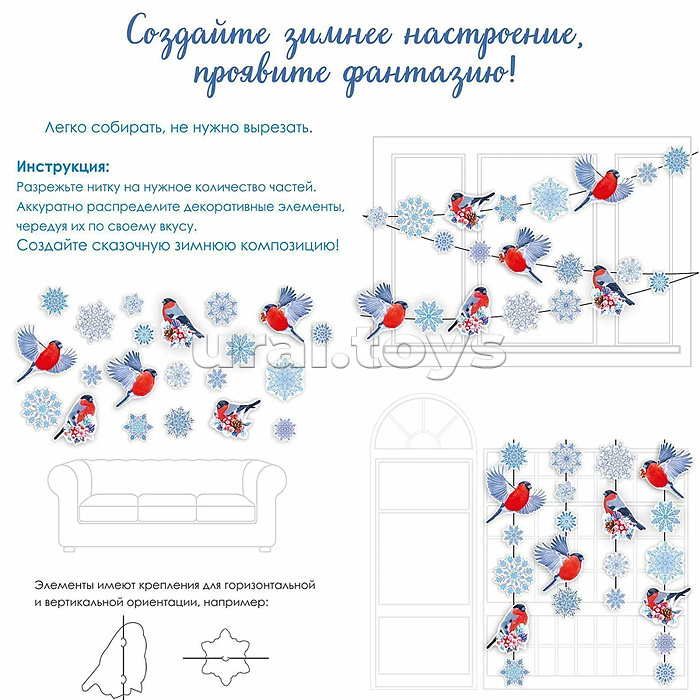 Создайте зимнее настроение, проявите фантазию!

Легко собирать, не нужно вырезать.

Инструкция:
Разрежьте нитку на нужное количество частей.
Аккуратно распределите декоративные элементы, чередуя их по своему вкусу.
Создайте сказочную зимнюю композицию!

ural.toys

Элементы имеют крепления для горизонтальной и вертикальной ориентации, например: